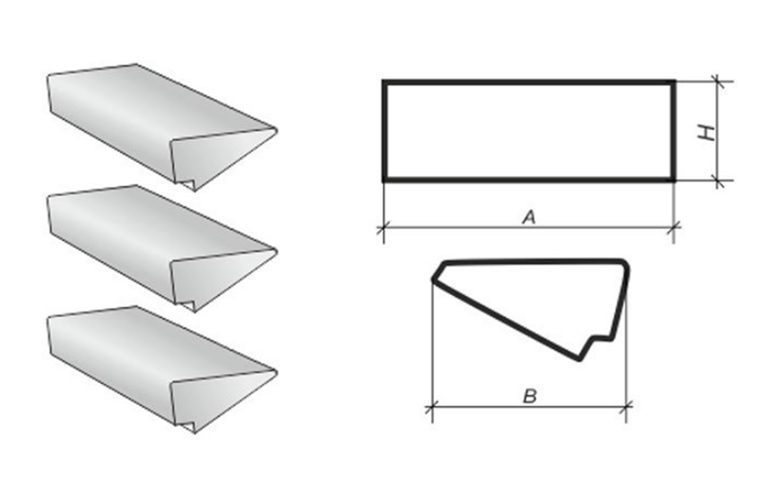 H

A

B